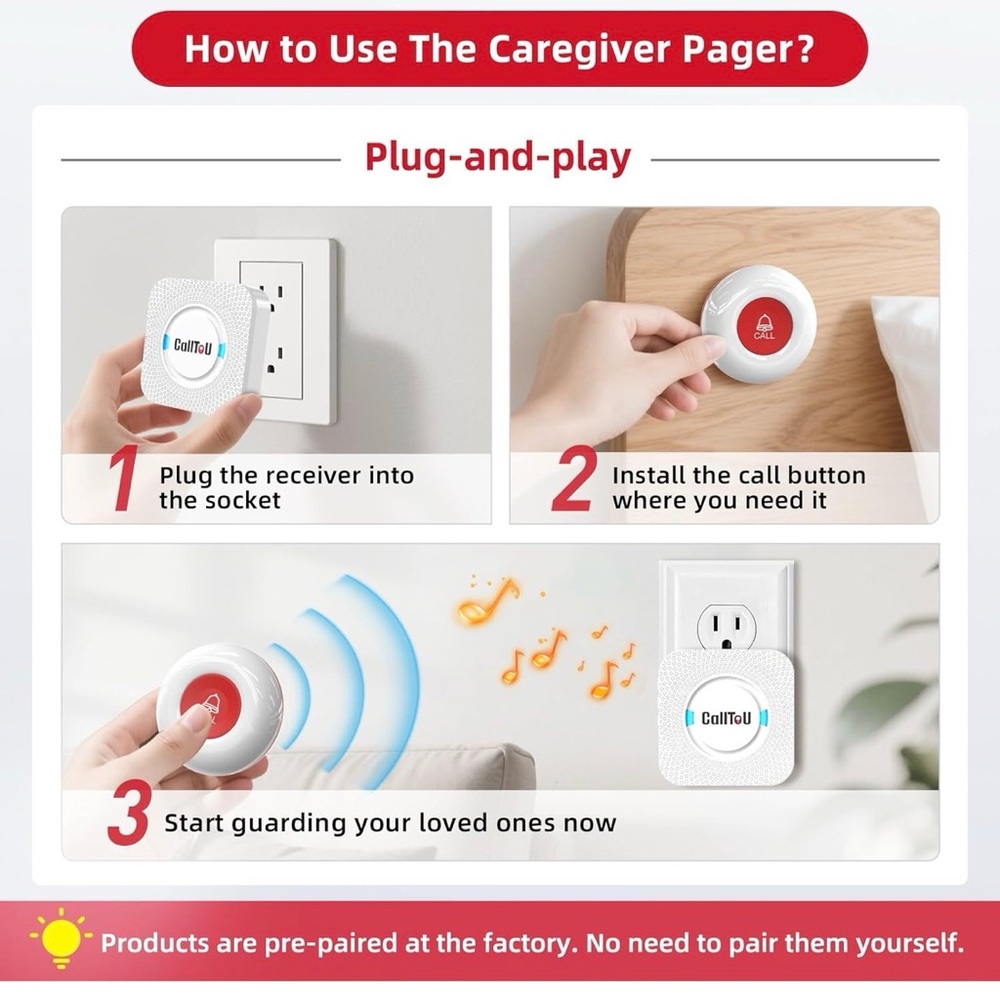 How to Use The Caregiver Pager?

Plug-and-play

CallToU

1 Plug the receiver into the socket

CALL

2 Install the call button where you need it

CallToU

3 Start guarding your loved ones now

Products are pre-paired at the factory. No need to pair them yourself.